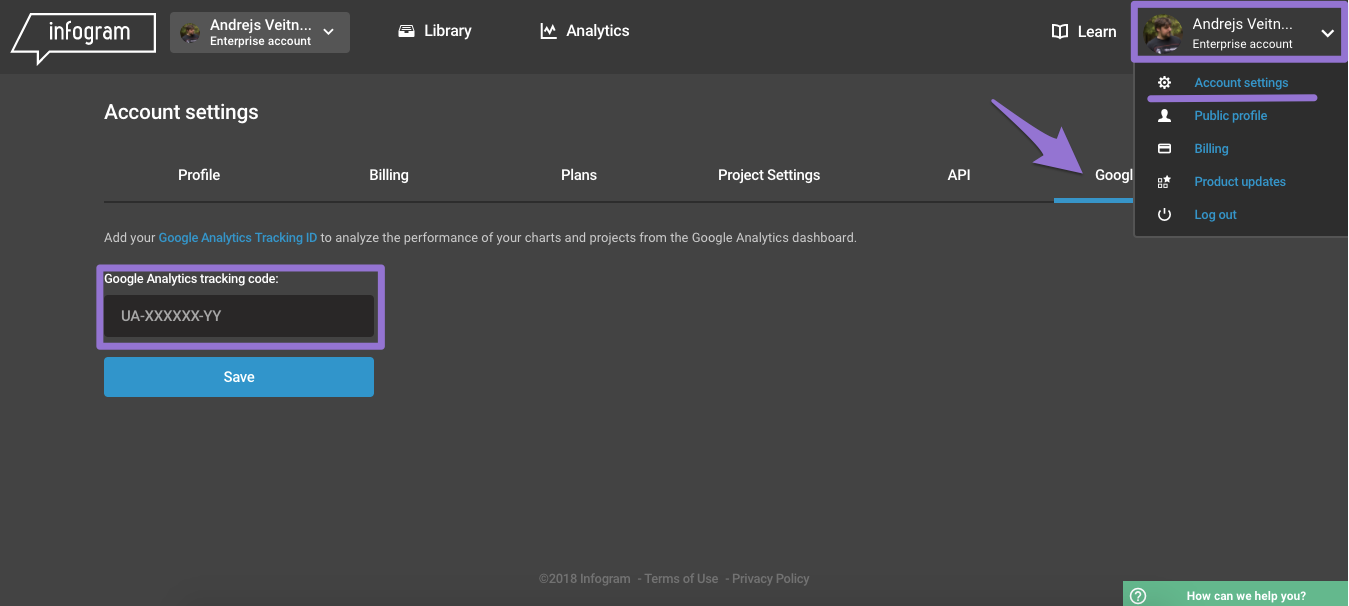 infogram

Andrejs Veitn...
Enterprise account

Library

Analytics

Learn

Andrejs Veitn...
Enterprise account

Account settings

Public profile

Billing

Product updates

Log out

Account settings

Profile

Billing

Plans

Project Settings

API

Googl

Add your Google Analytics Tracking ID to analyze the performance of your charts and projects from the Google Analytics dashboard.

Google Analytics tracking code:

UA-XXXXXX-YY

Save

©2018 Infogram - Terms of Use - Privacy Policy

How can we help you?